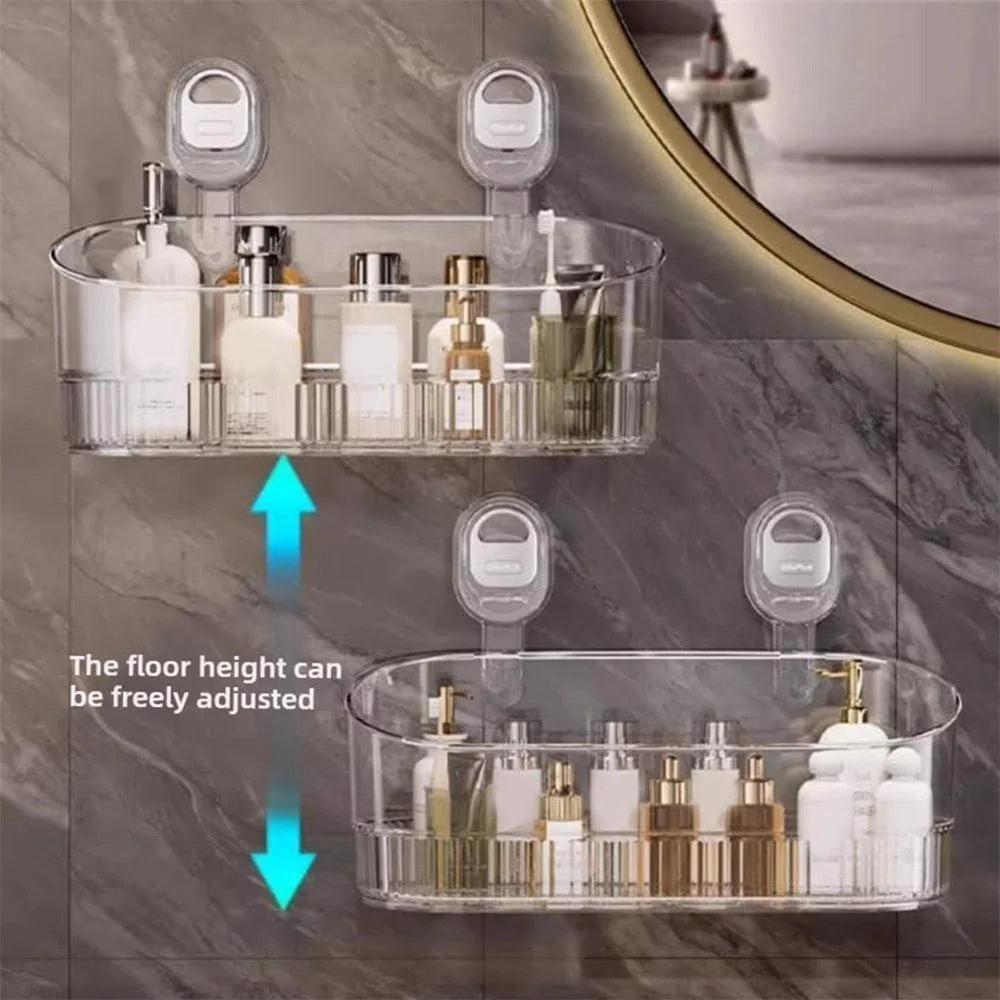 The floor height can be freely adjusted